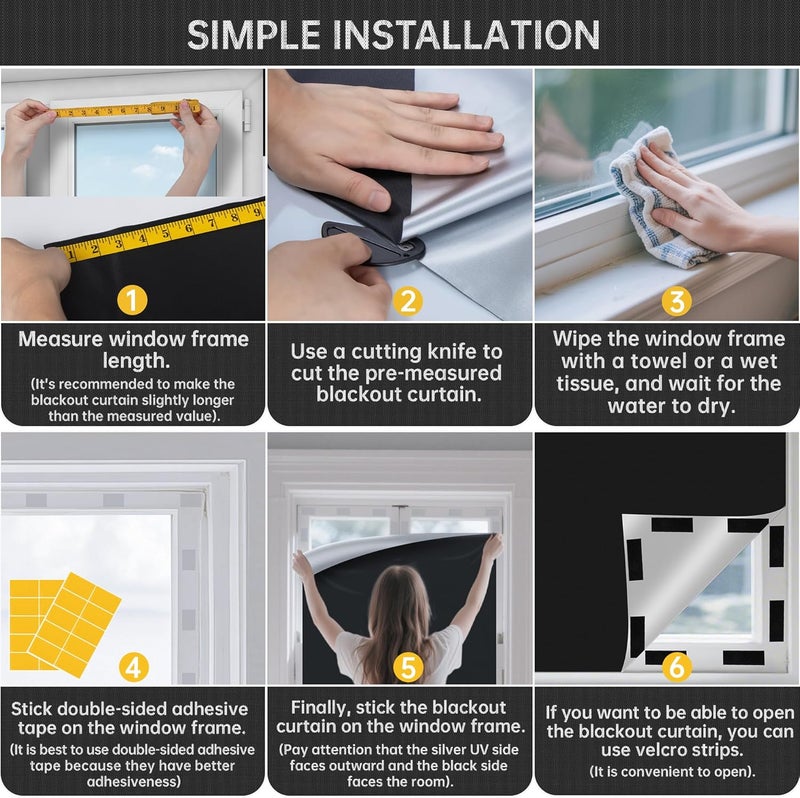 SIMPLE INSTALLATION

1

Measure window frame length.
(It's recommended to make the blackout curtain slightly longer than the measured value).

2

Use a cutting knife to cut the pre-measured blackout curtain.

3

Wipe the window frame with a towel or a wet tissue, and wait for the water to dry.

4

Stick double-sided adhesive tape on the window frame.
(It is best to use double-sided adhesive tape because they have better adhesiveness)

5

Finally, stick the blackout curtain on the window frame.
(Pay attention that the silver UV side faces outward and the black side faces the room).

6

If you want to be able to open the blackout curtain, you can use velcro strips.
(It is convenient to open).